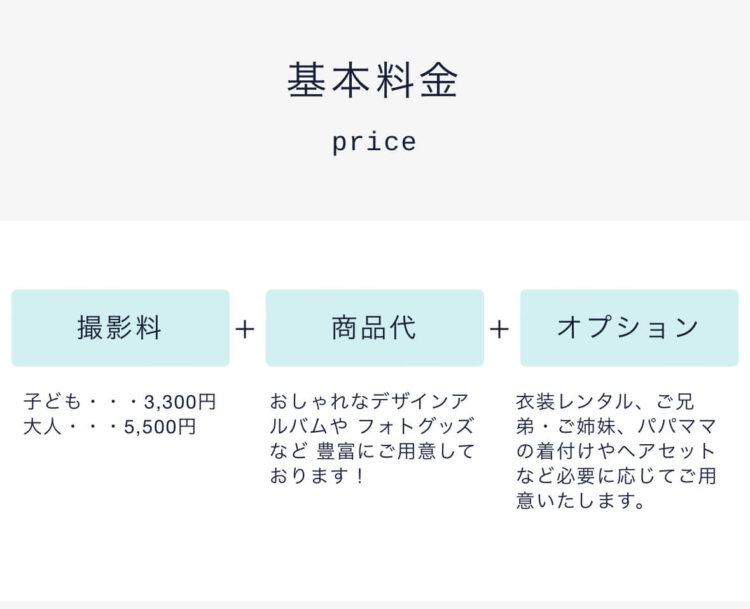 基本料金

price

撮影料 + 商品代 + オプション

子ども・・・3,300円
大人・・・5,500円

おしゃれなデザインアルバムや フォトグッズなど 豊富にご用意しております！

衣装レンタル、ご兄弟・ご姉妹、パパママの着付けやヘアセットなど必要に応じてご用意いたします。