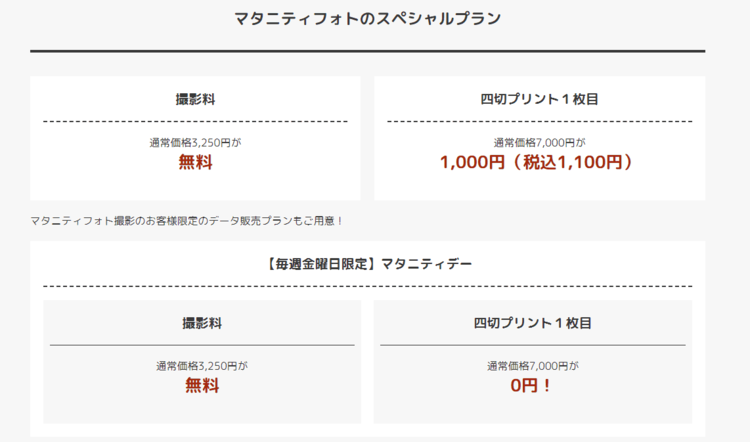 マタニティフォトのスペシャルプラン

撮影料

通常価格3,250円が
無料

四切プリント１枚目

通常価格7,000円が
1,000円（税込1,100円）

マタニティフォト撮影のお客様限定のデータ販売プランもご用意！

【毎週金曜日限定】マタニティデー

撮影料

通常価格3,250円が
無料

四切プリント１枚目

通常価格7,000円が
0円！