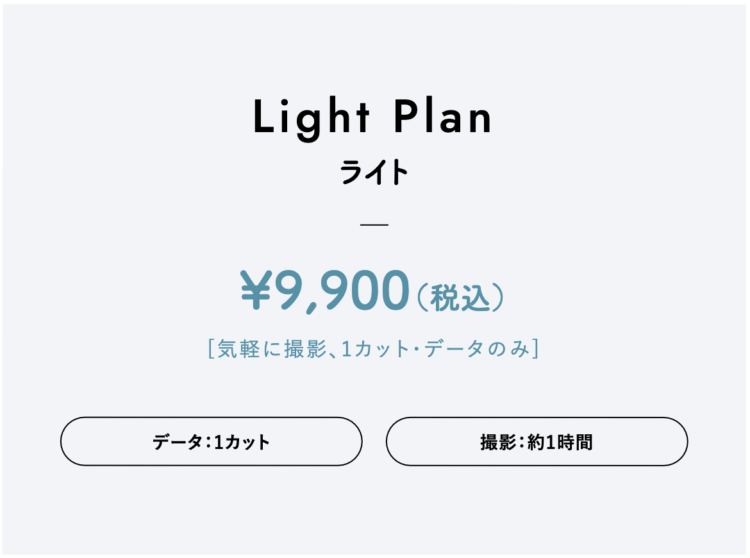 Light Plan
ライト

—

¥9,900（税込）

[気軽に撮影、1カット・データのみ]

データ：1カット

撮影：約1時間