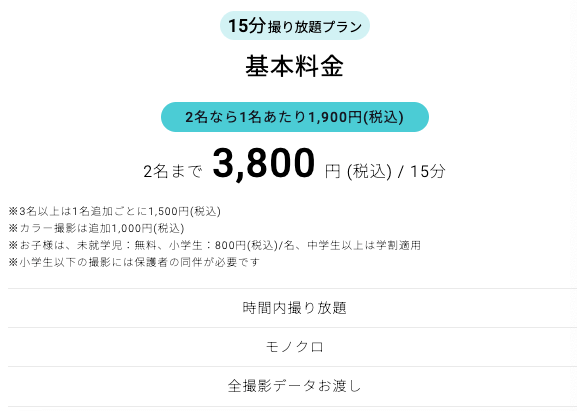 15分撮り放題プラン

基本料金

2名なら1名あたり1,900円(税込)

2名まで 3,800 円 (税込) / 15分

※3名以上は1名追加ごとに1,500円(税込)
※カラー撮影は追加1,000円(税込)
※お子様は、未就学児：無料、小学生：800円(税込)/名、中学生以上は学割適用
※小学生以下の撮影には保護者の同伴が必要です

時間内撮り放題

モノクロ

全撮影データお渡し