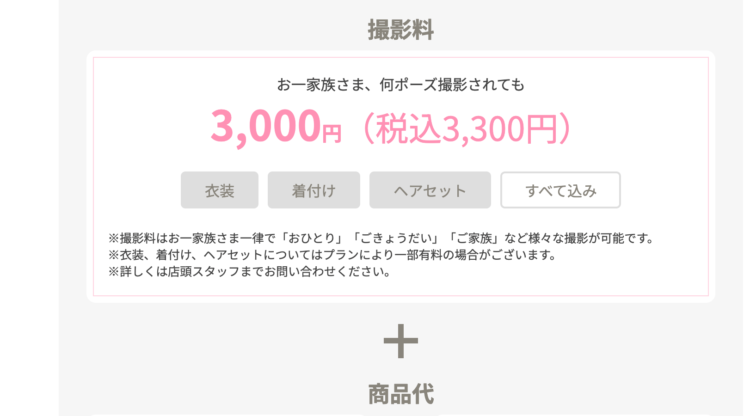 撮影料

お一家族さま、何ポーズ撮影されても

3,000円（税込3,300円）

衣装　着付け　ヘアセット　すべて込み

※撮影料はお一家族さま一律で「おひとり」「ごきょうだい」「ご家族」など様々な撮影が可能です。
※衣装、着付け、ヘアセットについてはプランにより一部有料の場合がございます。
※詳しくは店頭スタッフまでお問い合わせください。

＋

商品代