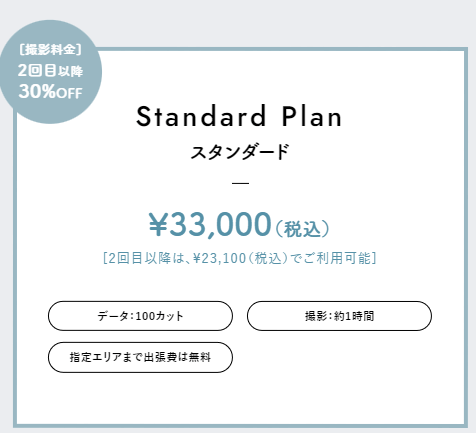 [撮影料金]
2回目以降
30%OFF

Standard Plan
スタンダード

—

¥33,000(税込)
[2回目以降は、¥23,100(税込)でご利用可能]

データ:100カット

撮影:約1時間

指定エリアまで出張費は無料